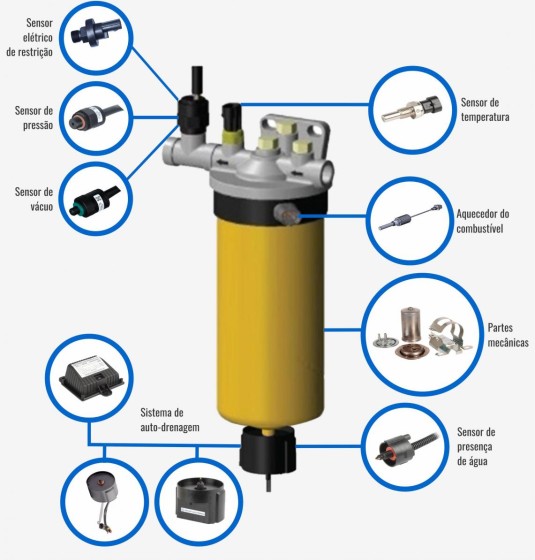 Sensor elétrico de restrição

Sensor de pressão

Sensor de vácuo

Sensor de temperatura

Aquecedor do combustível

Partes mecânicas

Sistema de auto-drenagem

Sensor de presença de água